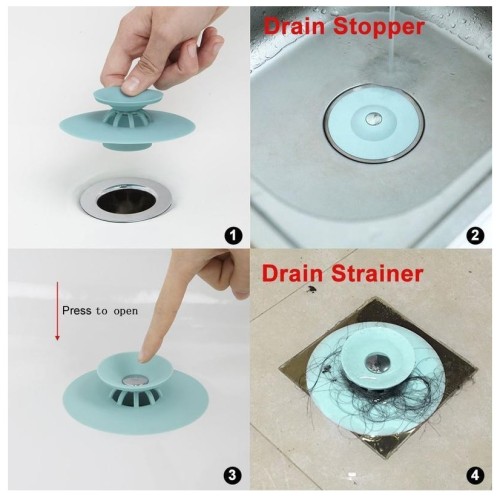 1

Drain Stopper

2

Press to open

3

Drain Strainer

4