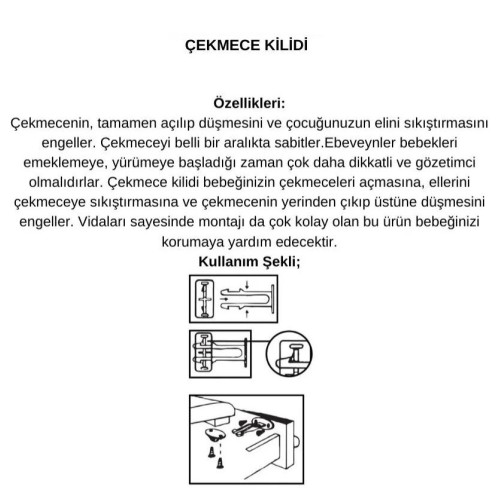 ÇEKMECE KİLİDİ

Özellikleri:
Çekmecenin, tamamen açılıp düşmesini ve çocuğunuzun elini sıkıştırmasını engeller. Çekmeceyi belli bir aralıkta sabitler.Ebeveynler bebekleri emeklemeye, yürümeye başladığı zaman çok daha dikkatli ve gözetimci olmalıdırlar. Çekmece kilidi bebeğinizin çekmeceleri açmasına, ellerini çekmeceye sıkıştırmasına ve çekmecenin yerinden çıkıp üstüne düşmesini engeller. Vidaları sayesinde montajı da çok kolay olan bu ürün bebeğinizi korumaya yardım edecektir.
Kullanım Şekli;